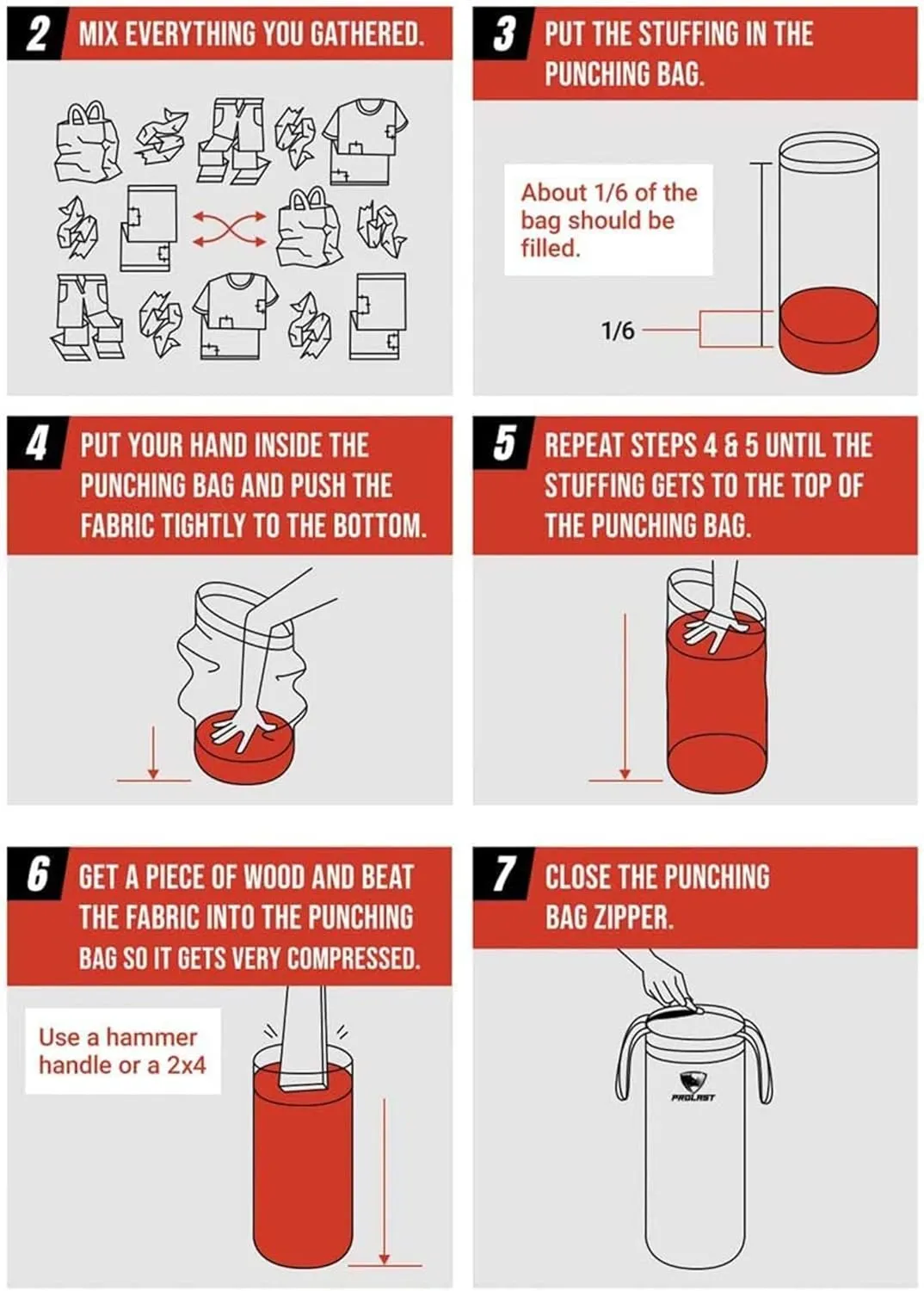 2 MIX EVERYTHING YOU GATHERED.

3 PUT THE STUFFING IN THE PUNCHING BAG.

About 1/6 of the bag should be filled.

1/6

4 PUT YOUR HAND INSIDE THE PUNCHING BAG AND PUSH THE FABRIC TIGHTLY TO THE BOTTOM.

5 REPEAT STEPS 4 & 5 UNTIL THE STUFFING GETS TO THE TOP OF THE PUNCHING BAG.

6 GET A PIECE OF WOOD AND BEAT THE FABRIC INTO THE PUNCHING BAG SO IT GETS VERY COMPRESSED.

Use a hammer handle or a 2x4

7 CLOSE THE PUNCHING BAG ZIPPER.

PROLAST